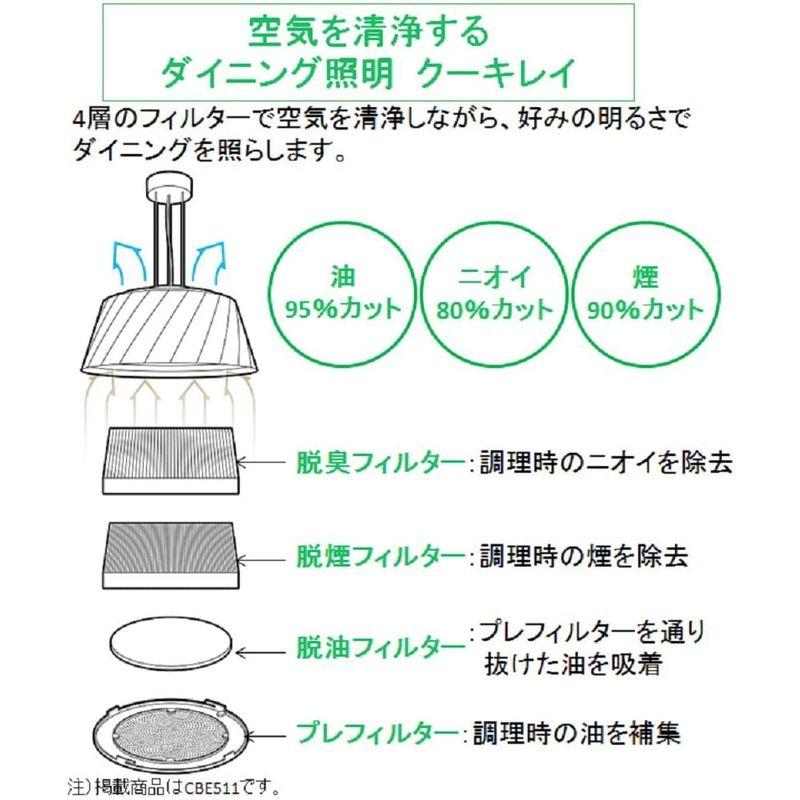 空気を清浄する
ダイニング照明　クーキレイ

4層のフィルターで空気を清浄しながら、好みの明るさでダイニングを照らします。

油
95%カット

ニオイ
80%カット

煙
90%カット

脱臭フィルター：調理時のニオイを除去

脱煙フィルター：調理時の煙を除去

脱油フィルター：プレフィルターを通り抜けた油を吸着

プレフィルター：調理時の油を補集

注）掲載商品はCBE511です。