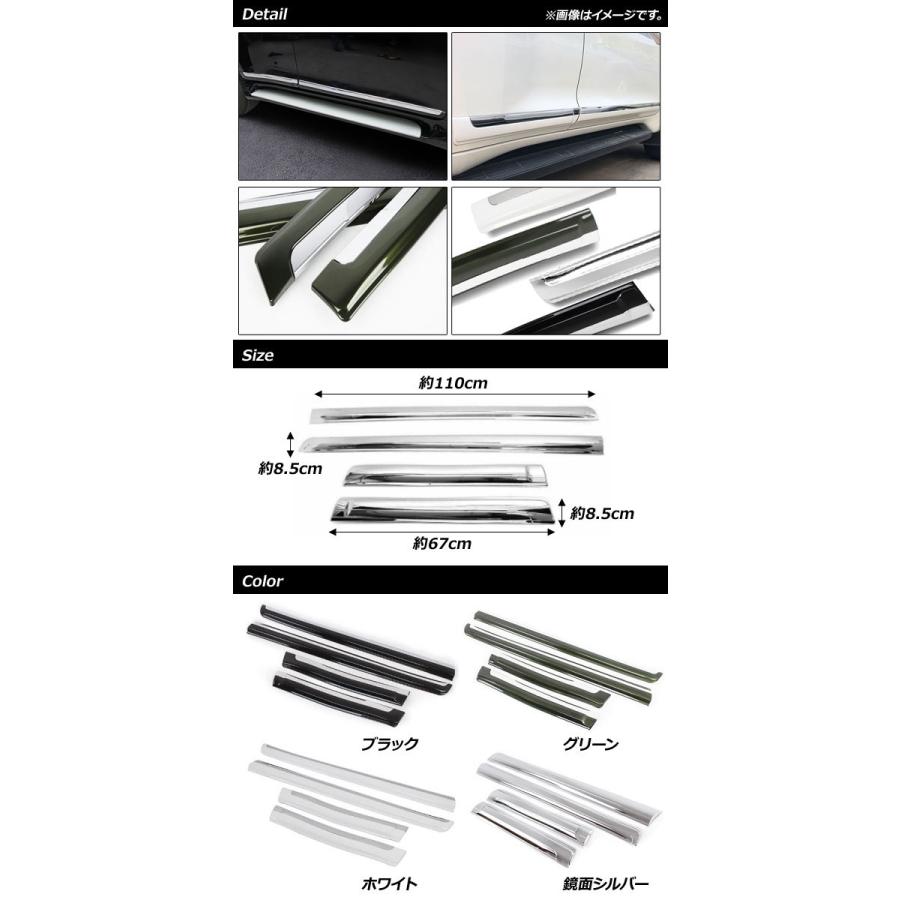 Detail
※画像はイメージです。

Size
約110cm
約8.5cm
約8.5cm
約67cm

Color
ブラック
グリーン
ホワイト
鏡面シルバー