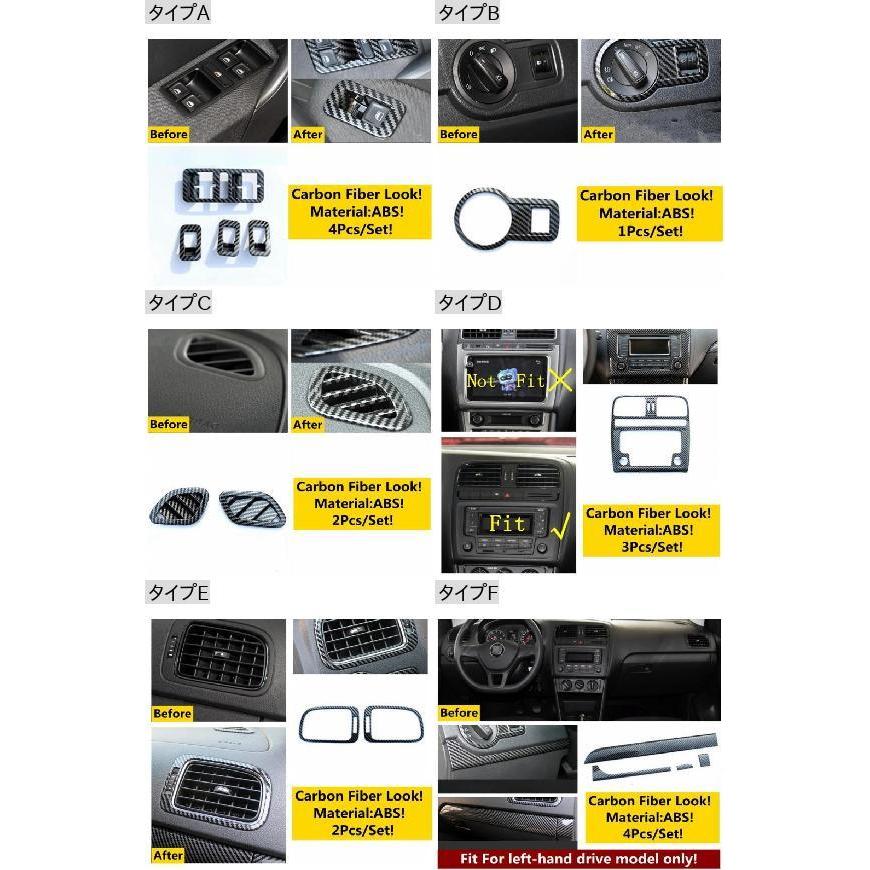 タイプA

Before

After

Carbon Fiber Look!
Material:ABS!
4Pcs/Set!

タイプB

Before

After

Carbon Fiber Look!
Material:ABS!
1Pcs/Set!

タイプC

Before

After

Carbon Fiber Look!
Material:ABS!
2Pcs/Set!

タイプD

Not Fit

Fit

Carbon Fiber Look!
Material:ABS!
3Pcs/Set!

タイプE

Before

After

Carbon Fiber Look!
Material:ABS!
2Pcs/Set!

タイプF

Before

Carbon Fiber Look!
Material:ABS!
4Pcs/Set!

Fit For left-hand drive model only!