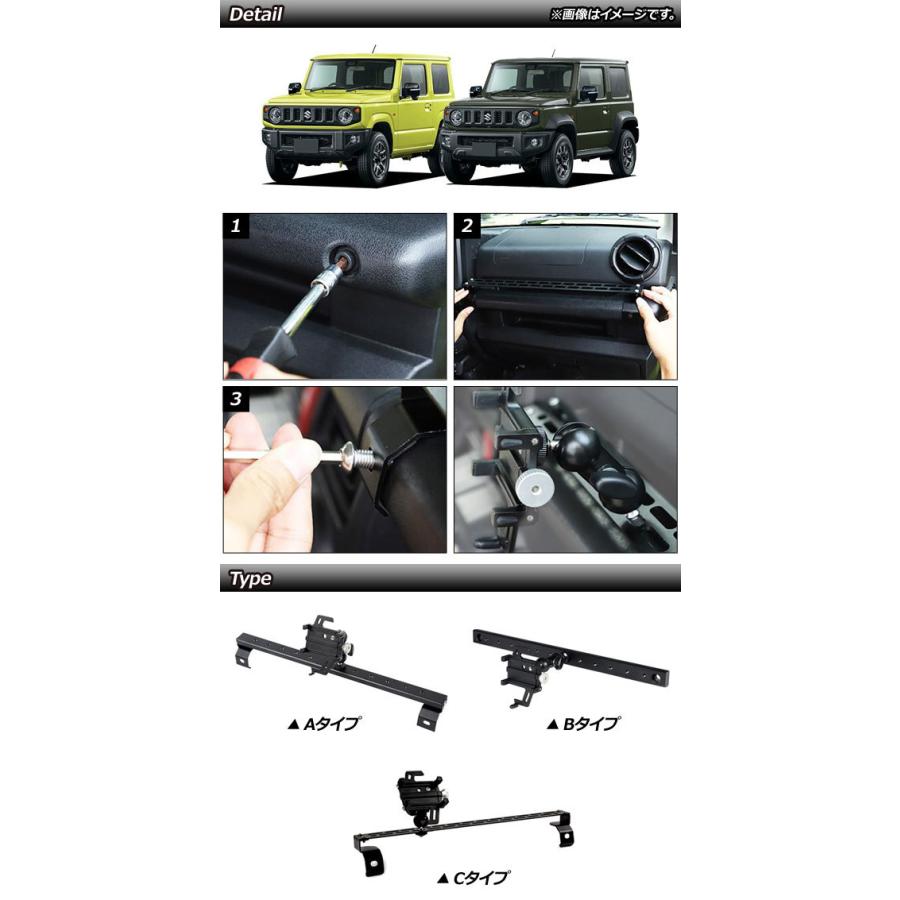 Detail
※画像はイメージです。

1

2

3

Type

▲ Aタイプ

▲ Bタイプ

▲ Cタイプ