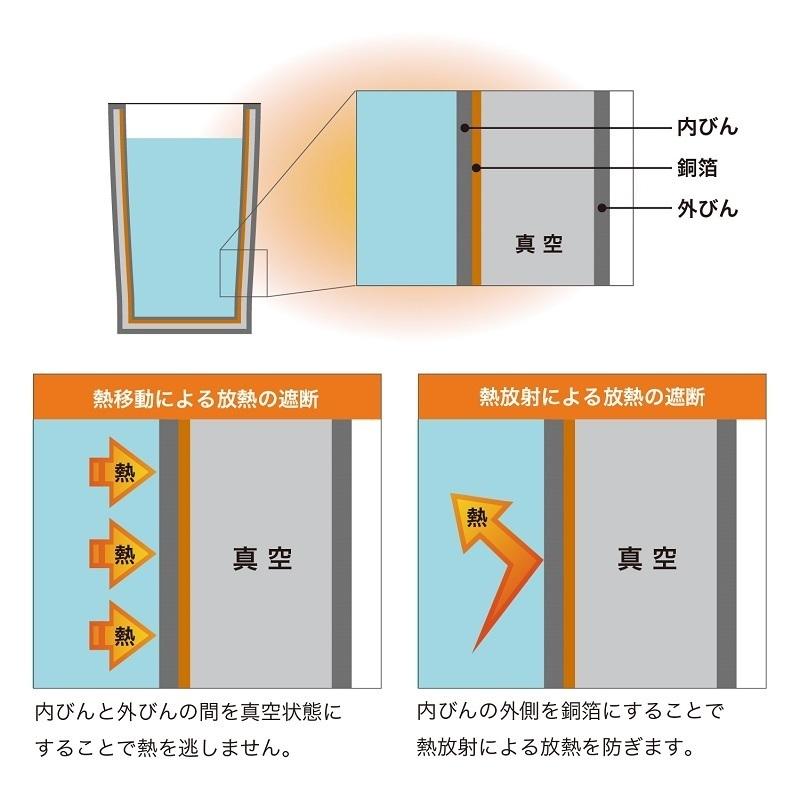 内びん
銅箔
外びん
真空

熱移動による放熱の遮断

熱
熱
熱
真空

内びんと外びんの間を真空状態にすることで熱を逃しません。

熱放射による放熱の遮断

熱
真空

内びんの外側を銅箔にすることで熱放射による放熱を防ぎます。