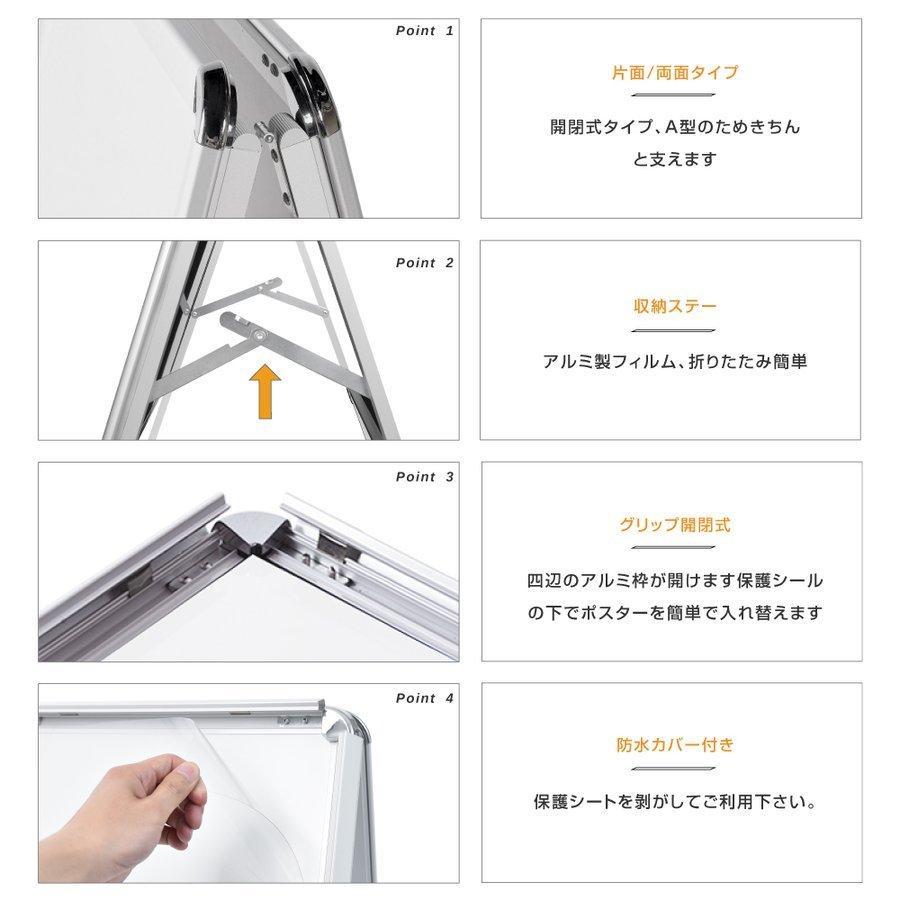 Point 1

片面/両面タイプ

開閉式タイプ、A型のためきちんと支えます

Point 2

収納ステー

アルミ製フィルム、折りたたみ簡単

Point 3

グリップ開閉式

四辺のアルミ枠が開けます保護シールの下でポスターを簡単で入れ替えます

Point 4

防水カバー付き

保護シートを剥がしてご利用下さい。