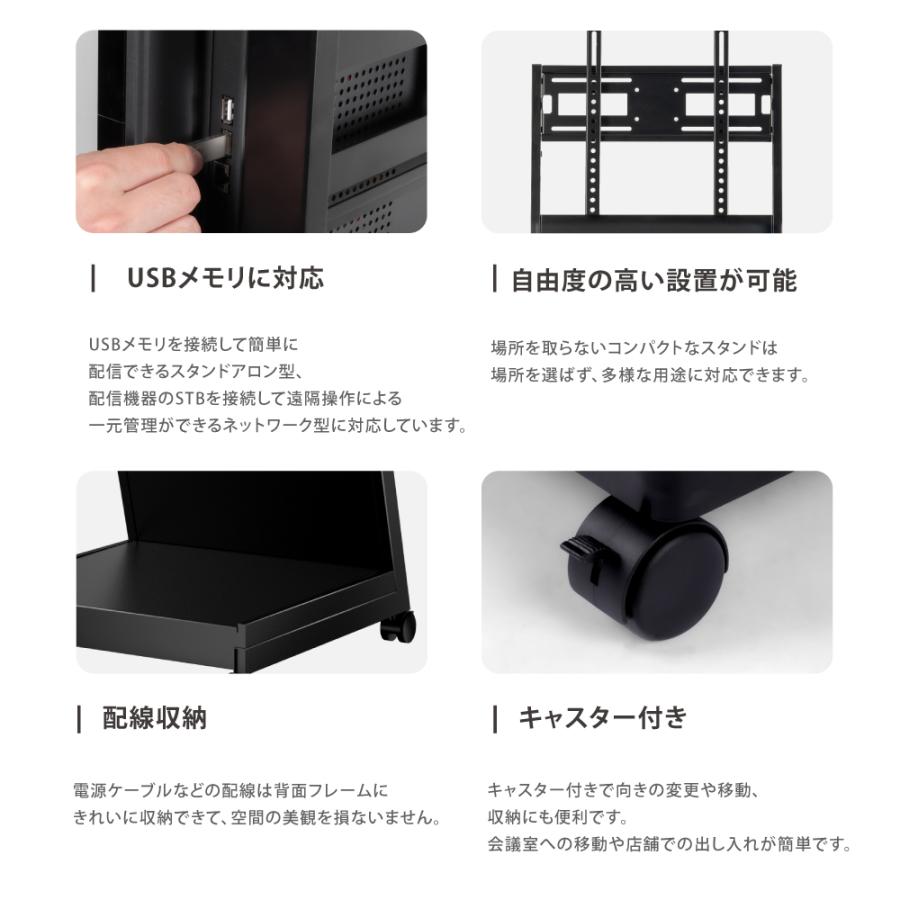 | USBメモリに対応

USBメモリを接続して簡単に
配信できるスタンドアロン型、
配信機器のSTBを接続して遠隔操作による
一元管理ができるネットワーク型に対応しています。

| 自由度の高い設置が可能

場所を取らないコンパクトなスタンドは
場所を選ばず、多様な用途に対応できます。

| 配線収納

電源ケーブルなどの配線は背面フレームに
きれいに収納できて、空間の美観を損ないません。

| キャスター付き

キャスター付きで向きの変更や移動、
収納にも便利です。
会議室への移動や店舗での出し入れが簡単です。