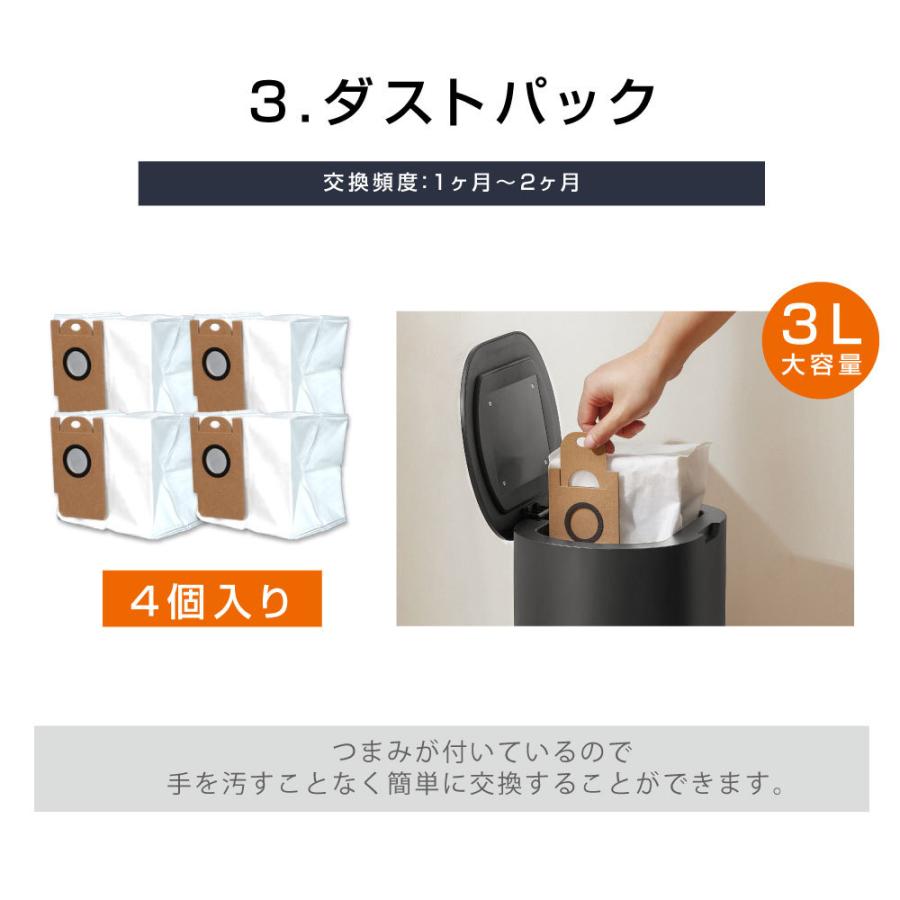 3.ダストパック

交換頻度:1ヶ月～2ヶ月

3L
大容量

4個入り

つまみが付いているので
手を汚すことなく簡単に交換することができます。