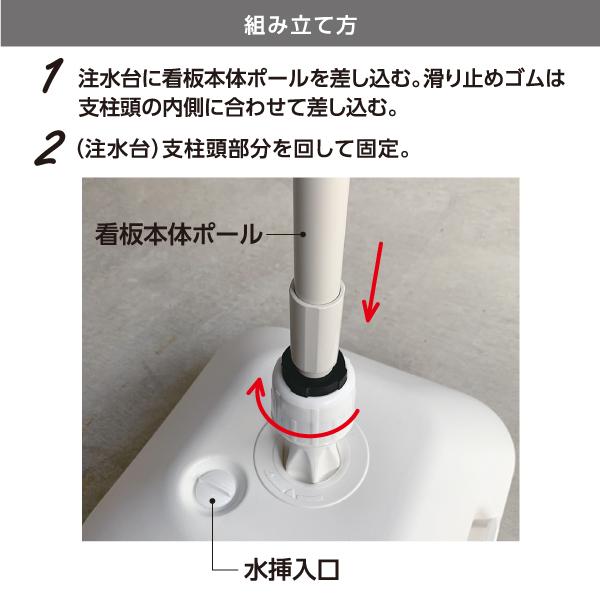 組み立て方

1 注水台に看板本体ポールを差し込む。滑り止めゴムは支柱頭の内側に合わせて差し込む。

2 (注水台)支柱頭部分を回して固定。

看板本体ポール

水挿入口