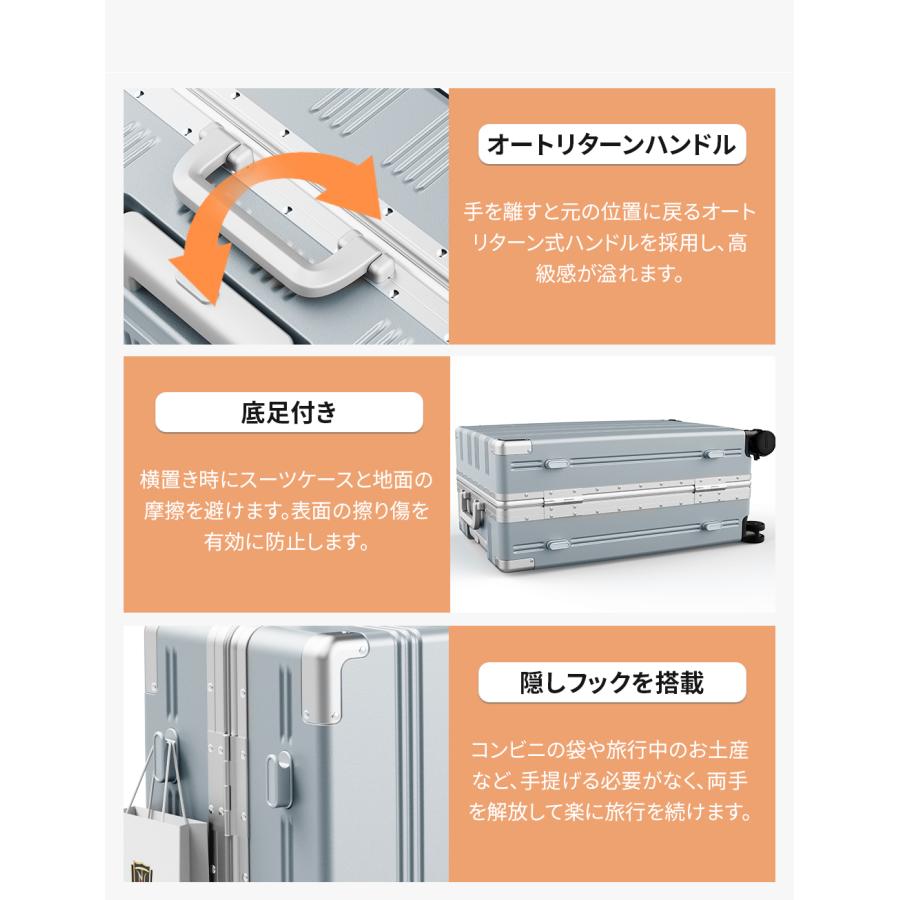 オートリターンハンドル

手を離すと元の位置に戻るオートリターン式ハンドルを採用し、高級感が溢れます。

底足付き

横置き時にスーツケースと地面の摩擦を避けます。表面の擦り傷を有効に防止します。

隠しフックを搭載

コンビニの袋や旅行中のお土産など、手提げる必要がなく、両手を解放して楽に旅行を続けます。