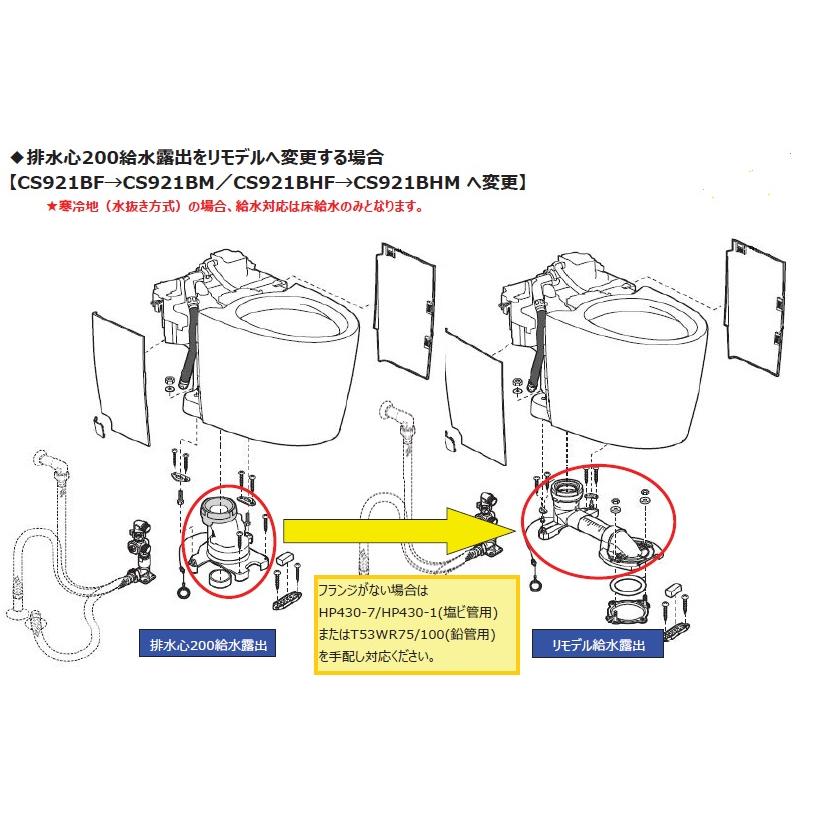 ◆排水心200給水露出をリモデルへ変更する場合
【CS921BF→CS921BM／CS921BHF→CS921BHM へ変更】
★寒冷地（水抜き方式）の場合、給水対応は床給水のみとなります。

排水心200給水露出

フランジがない場合は
HP430-7/HP430-1(塩ビ管用)
またはT53WR75/100(鉛管用)
を手配し対応ください。

リモデル給水露出