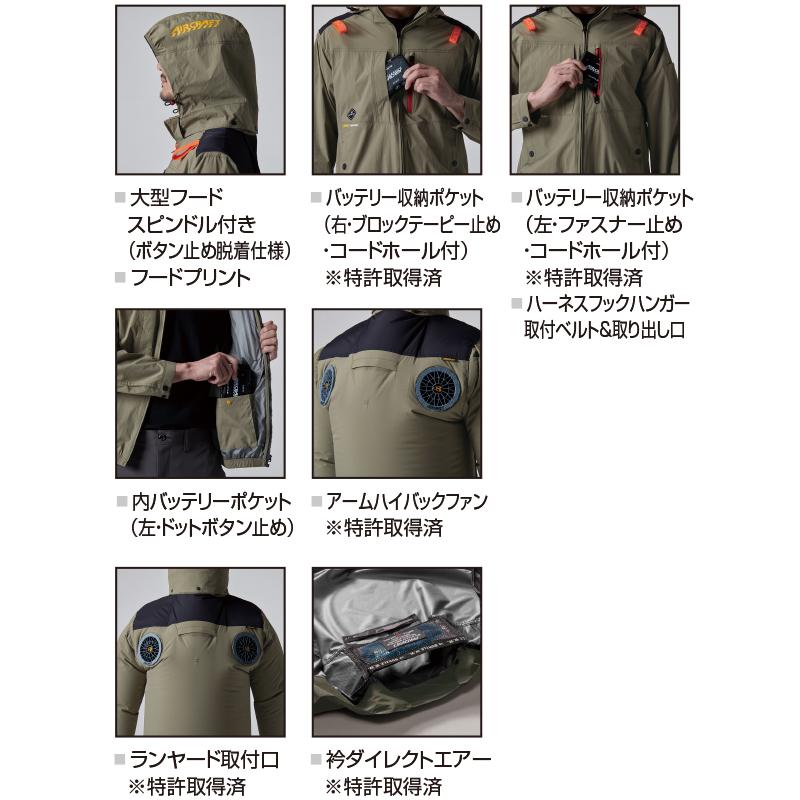 ■ 大型フード
スピンドル付き
（ボタン止め脱着仕様）
■ フードプリント

■ バッテリー収納ポケット
（右・ブロックテーピー止め
・コードホール付）
※特許取得済

■ バッテリー収納ポケット
（左・ファスナー止め
・コードホール付）
※特許取得済
■ ハーネスフックハンガー
取付ベルト&取り出し口

■ 内バッテリーポケット
（左・ドットボタン止め）

■ アームハイバックファン
※特許取得済

■ ランヤード取付口
※特許取得済

■ 衿ダイレクトエアー
※特許取得済