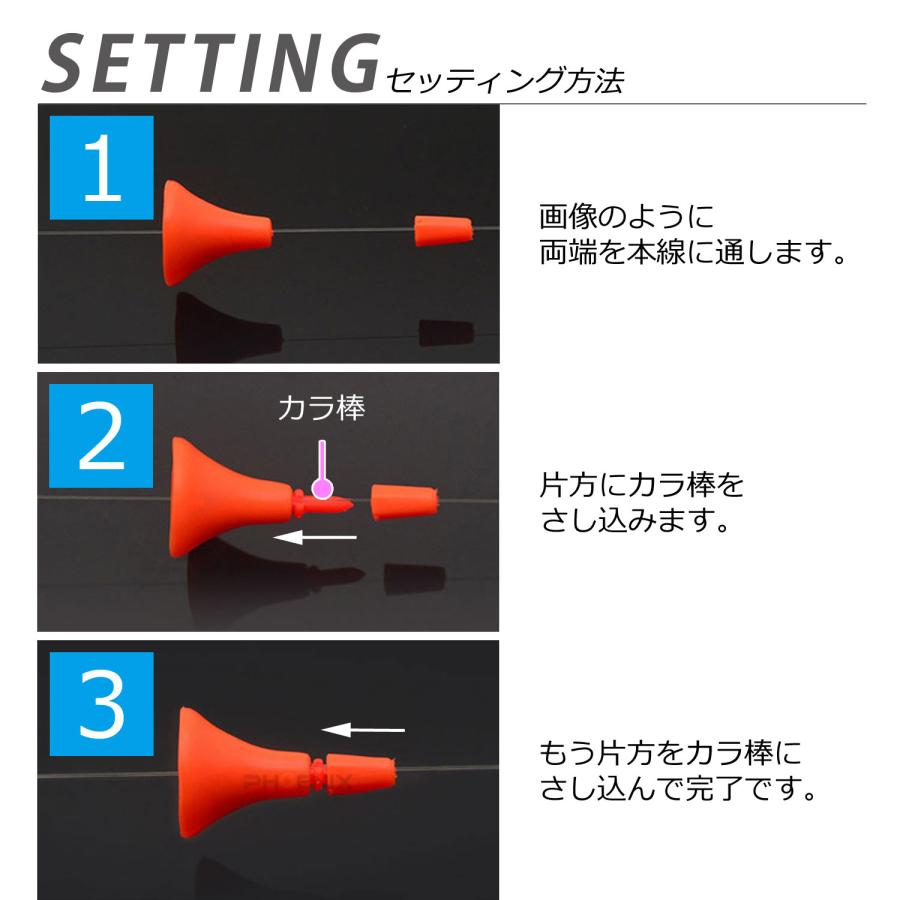 SETTING セッティング方法

1

画像のように
両端を本線に通します。

2

カラ棒

片方にカラ棒を
さし込みます。

3

PHOENIX

もう片方をカラ棒に
さし込んで完了です。