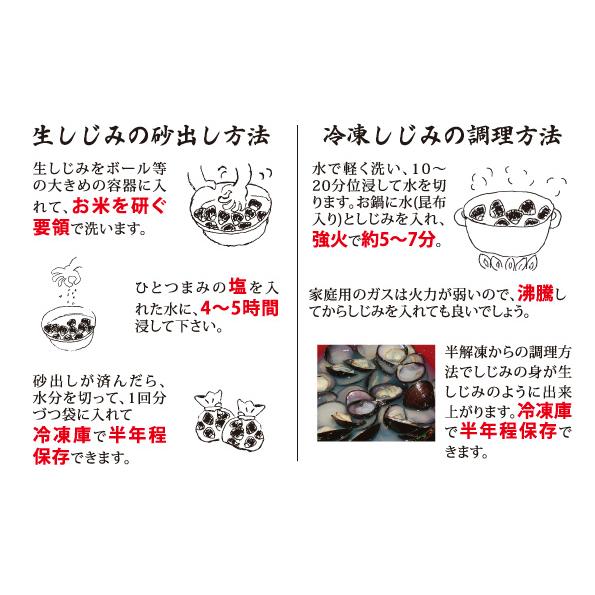 生しじみの砂出し方法

生しじみをボール等の大きめの容器に入れて、お米を研ぐ要領で洗います。

ひとつまみの塩を入れた水に、4〜5時間浸して下さい。

砂出しが済んだら、水分を切って、1回分づつ袋に入れて冷凍庫で半年程保存できます。

冷凍しじみの調理方法

水で軽く洗い、10〜20分位浸して水を切ります。お鍋に水(昆布入り)としじみを入れ、強火で約5〜7分。

家庭用のガスは火力が弱いので、沸騰してからしじみを入れても良いでしょう。

半解凍からの調理方法でしじみの身が生しじみのように出来上がります。冷凍庫で半年程保存できます。