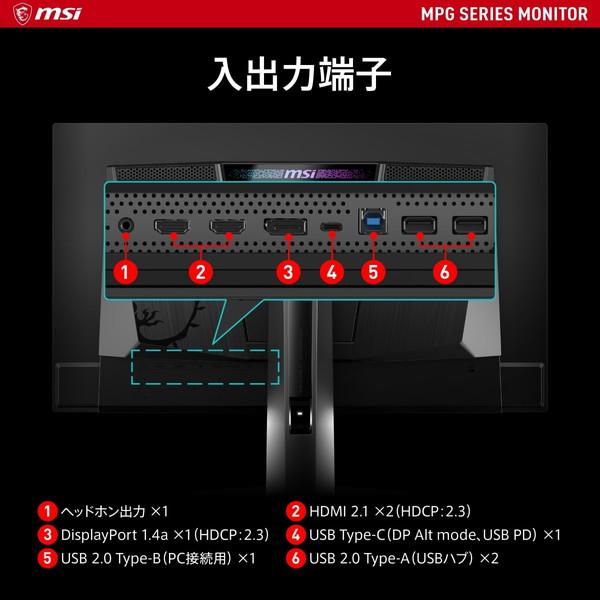 msi

MPG SERIES MONITOR

入出力端子

msi

1 2 3 4 5 6

1 ヘッドホン出力 ×1
2 HDMI 2.1 ×2(HDCP:2.3)
3 DisplayPort 1.4a ×1(HDCP:2.3)
4 USB Type-C(DP Alt mode、USB PD) ×1
5 USB 2.0 Type-B(PC接続用) ×1
6 USB 2.0 Type-A(USBハブ) ×2