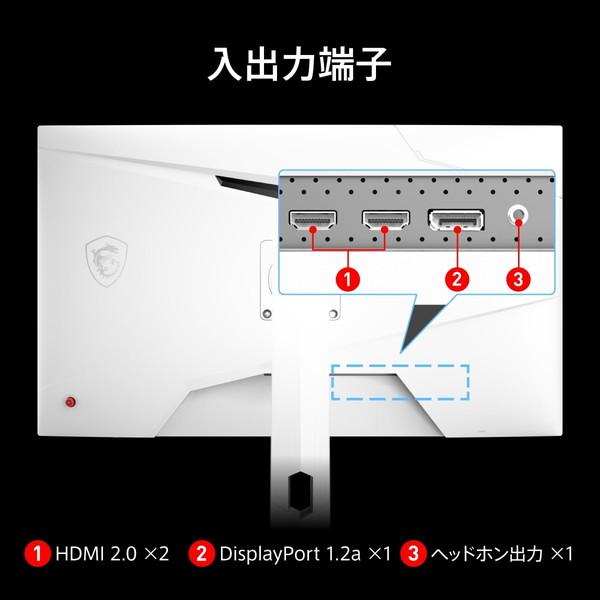 入出力端子

1

2

3

1 HDMI 2.0 ×2  2 DisplayPort 1.2a ×1  3 ヘッドホン出力 ×1