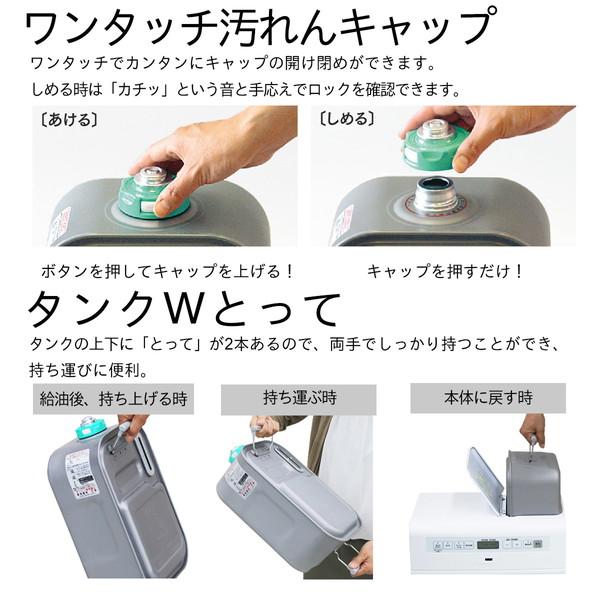 ワンタッチ汚れんキャップ

ワンタッチでカンタンにキャップの開け閉めができます。
しめる時は「カチッ」という音と手応えでロックを確認できます。

〔あける〕

〔しめる〕

ボタンを押してキャップを上げる！

キャップを押すだけ！

タンクWとって

タンクの上下に「とって」が2本あるので、両手でしっかり持つことができ、持ち運びに便利。

給油後、持ち上げる時

持ち運ぶ時

本体に戻す時