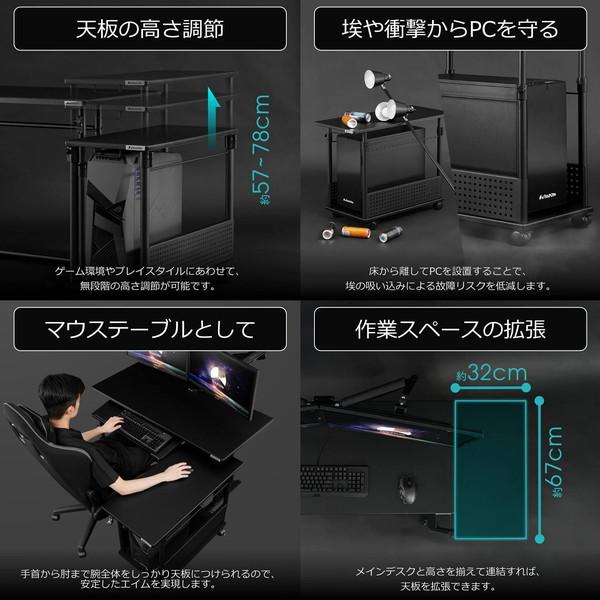 天板の高さ調節

約57~78cm

ゲーム環境やプレイスタイルにあわせて、無段階の高さ調節が可能です。

埃や衝撃からPCを守る

床から離してPCを設置することで、埃の吸い込みによる故障リスクを低減します。

マウステーブルとして

手首から肘まで腕全体をしっかり天板につけられるので、安定したエイムを実現します。

作業スペースの拡張

約32cm

約67cm

メインデスクと高さを揃えて連結すれば、天板を拡張できます。