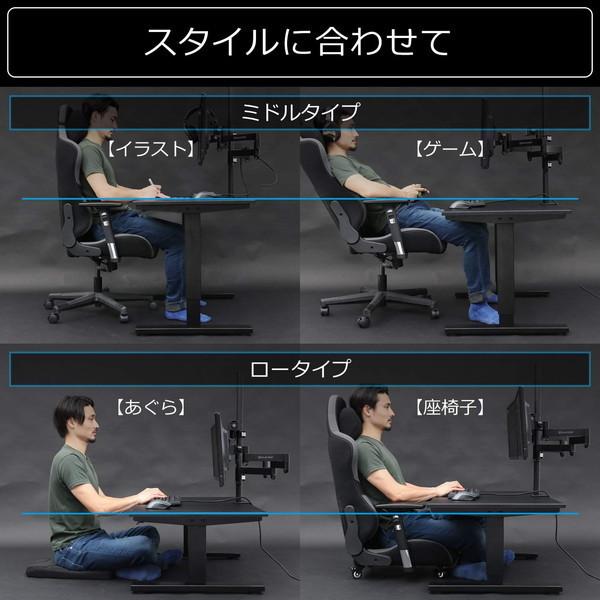 スタイルに合わせて

ミドルタイプ

【イラスト】

【ゲーム】

ロータイプ

【あぐら】

【座椅子】