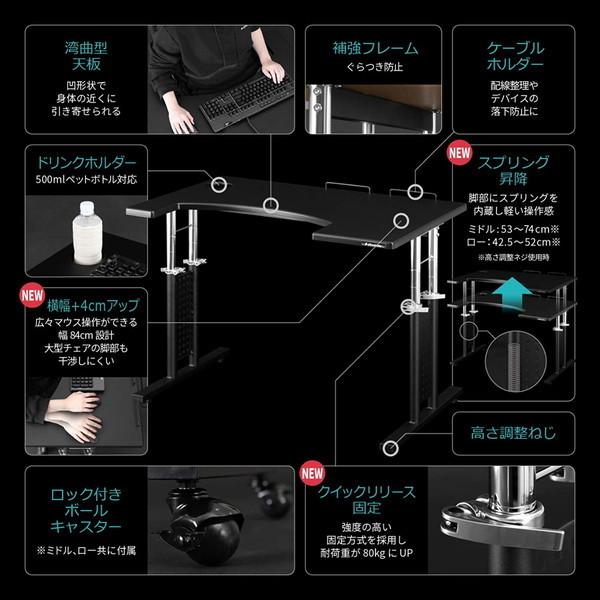 湾曲型
天板

凹形状で
身体の近くに
引き寄せられる

補強フレーム
ぐらつき防止

ケーブル
ホルダー

配線整理や
デバイスの
落下防止に

ドリンクホルダー
500mlペットボトル対応

NEW
スプリング
昇降

脚部にスプリングを
内蔵し軽い操作感

ミドル：53〜74cm※
ロー：42.5〜52cm※
※高さ調整ネジ使用時

NEW
横幅+4cmアップ
広々マウス操作ができる
幅 84cm 設計
大型チェアの脚部も
干渉しにくい

高さ調整ねじ

ロック付き
ボール
キャスター

※ミドル、ロー共に付属

NEW
クイックリリース
固定

強度の高い
固定方式を採用し
耐荷重が 80kg に UP