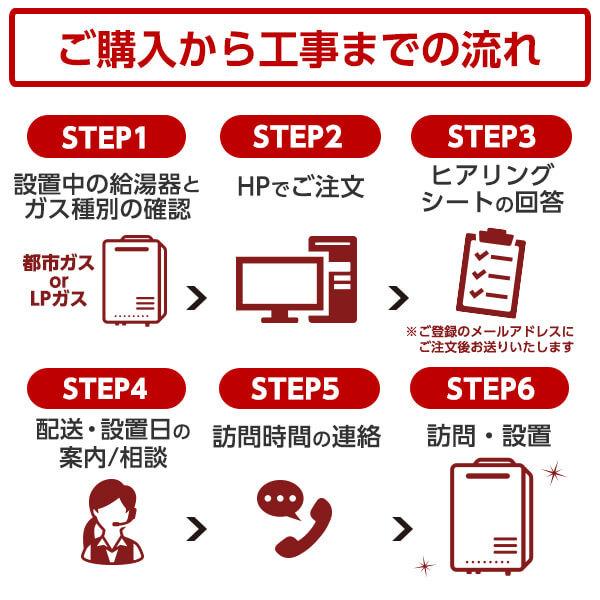 ご購入から工事までの流れ

STEP1
設置中の給湯器とガス種別の確認

都市ガス
or
LPガス

STEP2
HPでご注文

STEP3
ヒアリングシートの回答

※ご登録のメールアドレスにご注文後お送りいたします

STEP4
配送・設置日の案内/相談

STEP5
訪問時間の連絡

STEP6
訪問・設置