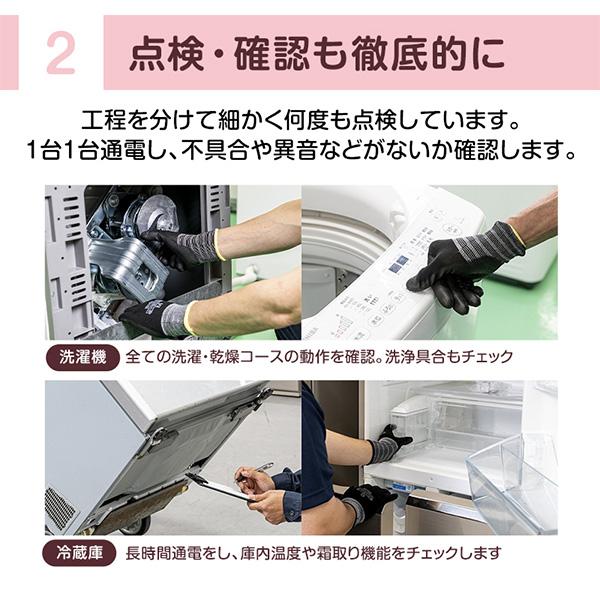 2 点検・確認も徹底的に

工程を分けて細かく何度も点検しています。
1台1台通電し、不具合や異音などがないか確認します。

洗濯機 全ての洗濯・乾燥コースの動作を確認。洗浄具合もチェック

冷蔵庫 長時間通電をし、庫内温度や霜取り機能をチェックします