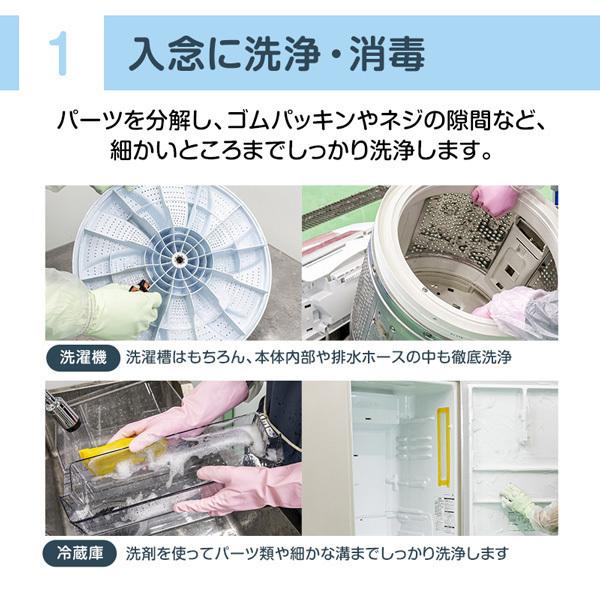 1 入念に洗浄・消毒

パーツを分解し、ゴムパッキンやネジの隙間など、細かいところまでしっかり洗浄します。

洗濯機 洗濯槽はもちろん、本体内部や排水ホースの中も徹底洗浄

冷蔵庫 洗剤を使ってパーツ類や細かな溝までしっかり洗浄します