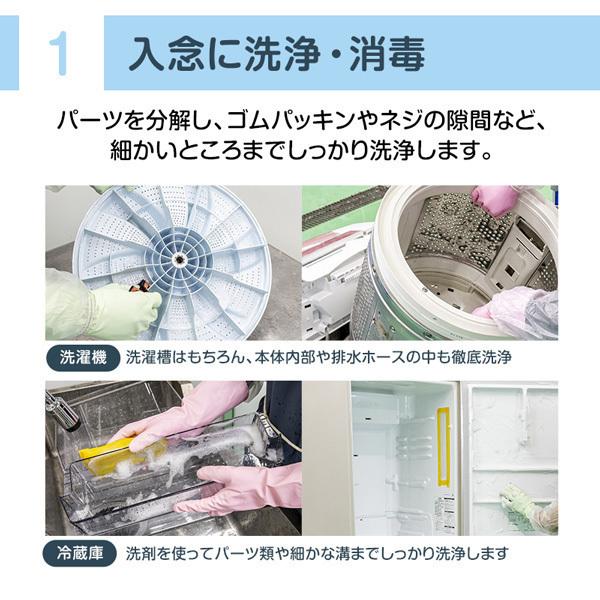 1 入念に洗浄・消毒

パーツを分解し、ゴムパッキンやネジの隙間など、細かいところまでしっかり洗浄します。

洗濯機 洗濯槽はもちろん、本体内部や排水ホースの中も徹底洗浄

冷蔵庫 洗剤を使ってパーツ類や細かな溝までしっかり洗浄します