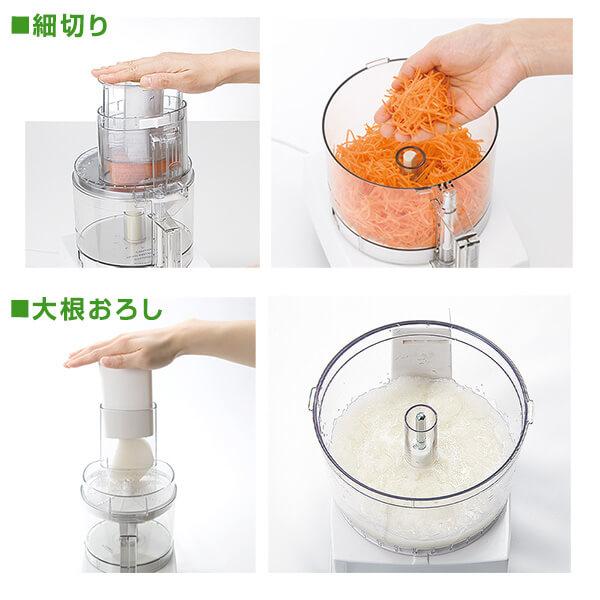 ■細切り

■大根おろし