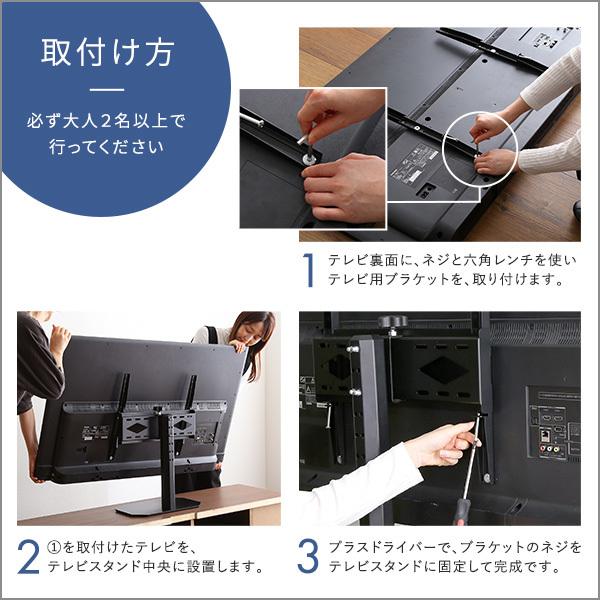 取付け方

必ず大人2名以上で行ってください

1 テレビ裏面に、ネジと六角レンチを使いテレビ用ブラケットを、取り付けます。

2 ①を取付けたテレビを、テレビスタンド中央に設置します。

3 プラスドライバーで、ブラケットのネジをテレビスタンドに固定して完成です。