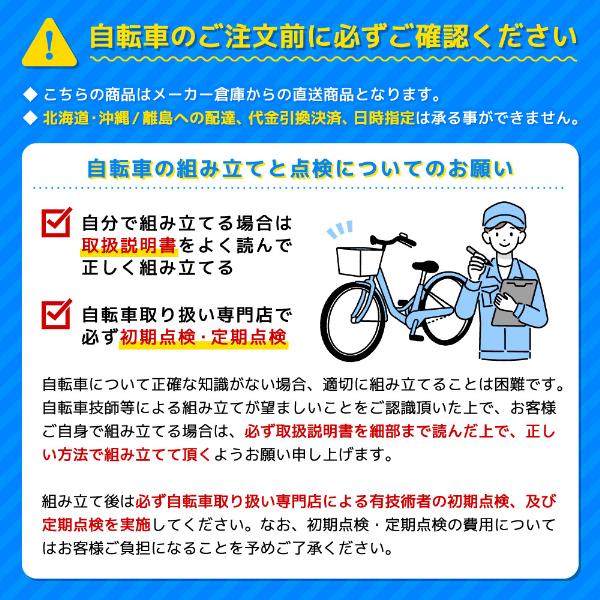 自転車のご注文前に必ずご確認ください

◆ こちらの商品はメーカー倉庫からの直送商品となります。
◆ 北海道・沖縄 / 離島への配達、代金引換決済、日時指定は承る事ができません。

自転車の組み立てと点検についてのお願い

自分で組み立てる場合は取扱説明書をよく読んで正しく組み立てる

自転車取り扱い専門店で必ず初期点検・定期点検

自転車について正確な知識がない場合、適切に組み立てることは困難です。自転車技師等による組み立てが望ましいことをご認識頂いた上で、お客様ご自身で組み立てる場合は、必ず取扱説明書を細部まで読んだ上で、正しい方法で組み立てて頂くようお願い申し上げます。

組み立て後は必ず自転車取り扱い専門店による有技術者の初期点検、及び定期点検を実施してください。なお、初期点検・定期点検の費用についてはお客様ご負担になることを予めご了承ください。