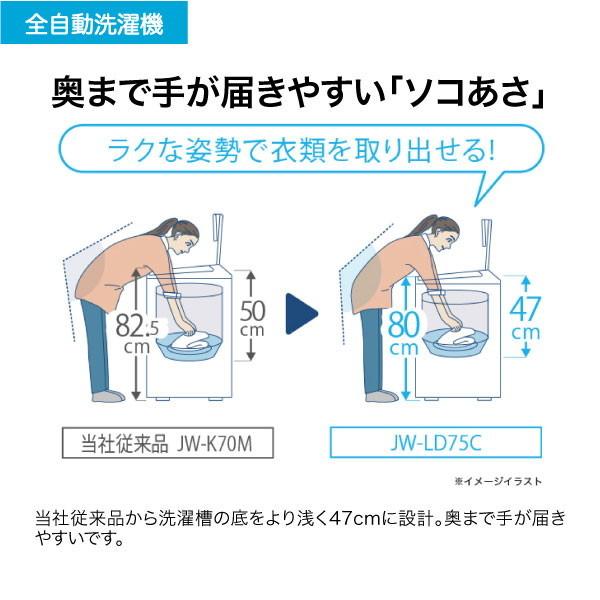 全自動洗濯機

奥まで手が届きやすい「ソコあさ」

ラクな姿勢で衣類を取り出せる!

82.5 cm

50 cm

80 cm

47 cm

当社従来品 JW-K70M

JW-LD75C

※イメージイラスト

当社従来品から洗濯槽の底をより浅く47cmに設計。奥まで手が届きやすいです。