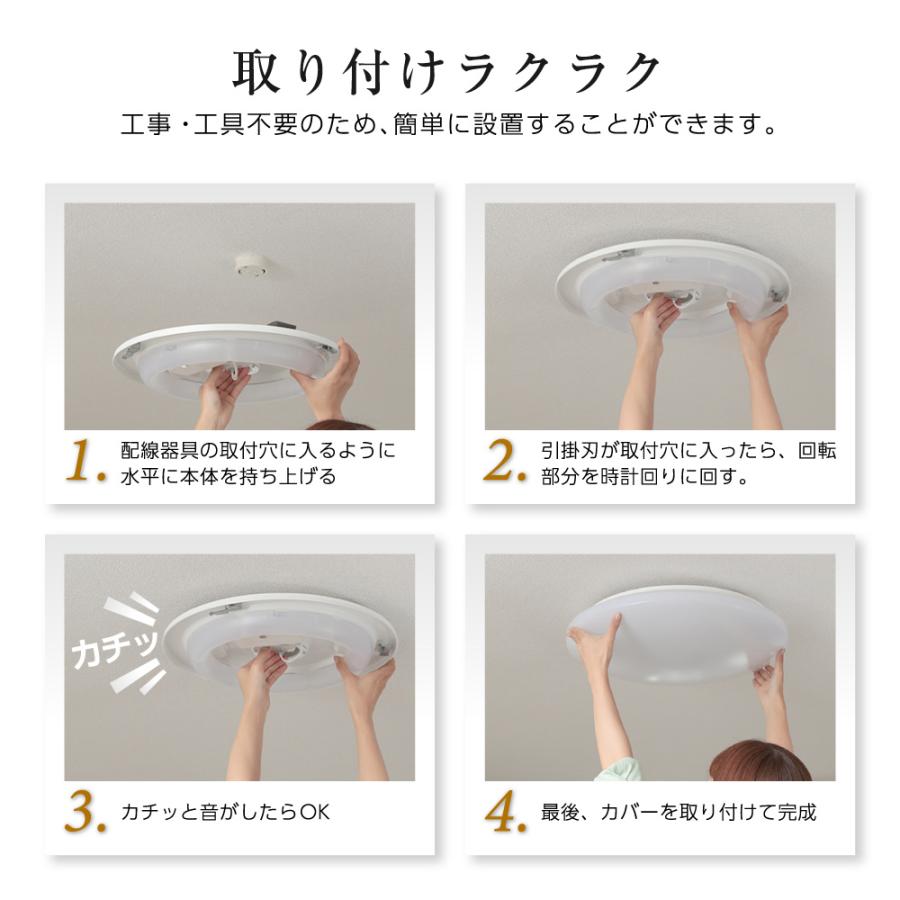 取り付けラクラク
工事・工具不要のため、簡単に設置することができます。

1. 配線器具の取付穴に入るように水平に本体を持ち上げる

2. 引掛刃が取付穴に入ったら、回転部分を時計回りに回す。

カチッ

3. カチッと音がしたらOK

4. 最後、カバーを取り付けて完成