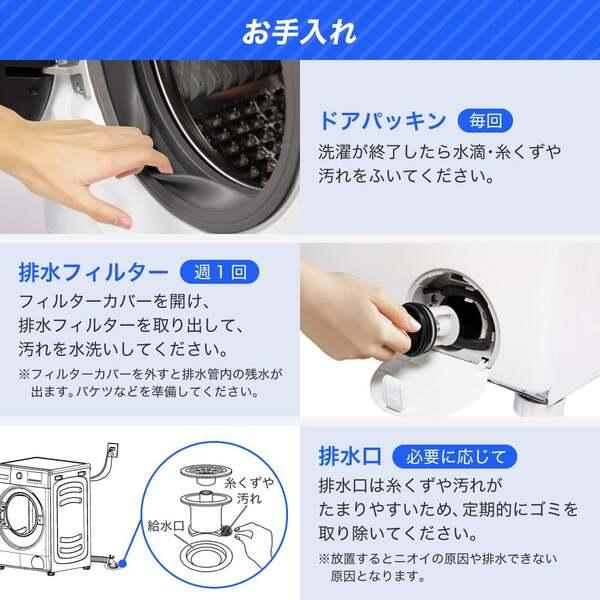 お手入れ

ドアパッキン 毎回
洗濯が終了したら水滴・糸くずや汚れをふいてください。

排水フィルター 週1回
フィルターカバーを開け、排水フィルターを取り出して、汚れを水洗いしてください。
※フィルターカバーを外すと排水管内の残水が出ます。バケツなどを準備してください。

糸くずや汚れ
給水口

排水口 必要に応じて
排水口は糸くずや汚れがたまりやすいため、定期的にゴミを取り除いてください。
※放置するとニオイの原因や排水できない原因となります。