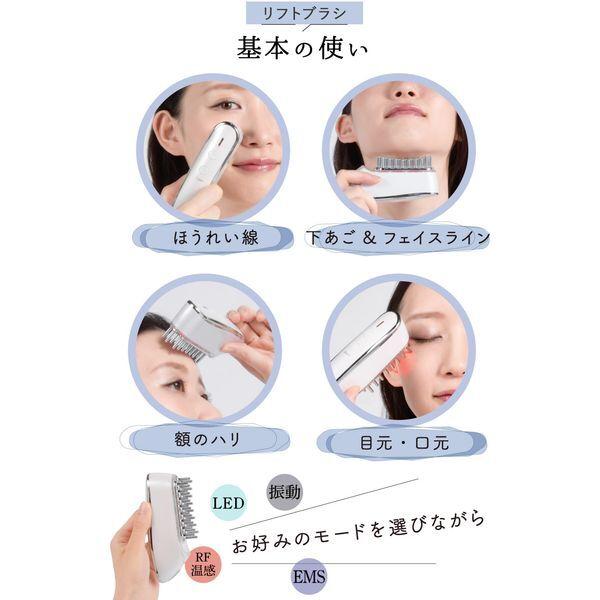 リフトブラシ

基本の使い

ほうれい線

下あご & フェイスライン

額のハリ

目元・口元

LED

振動

お好みのモードを選びながら

RF
温感

EMS