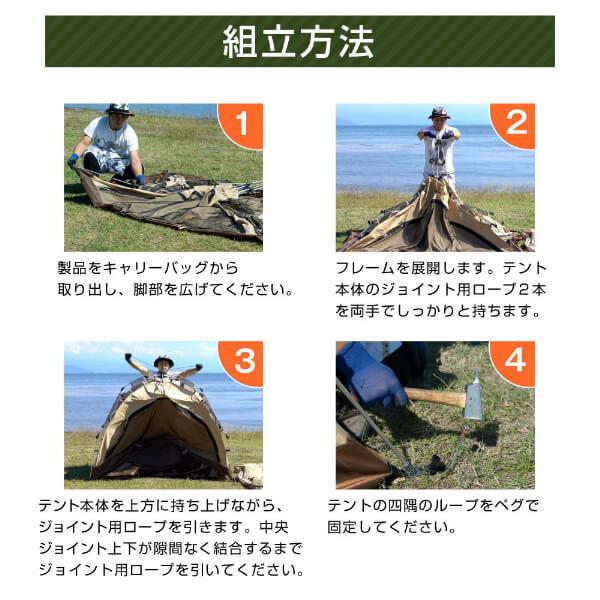 組立方法

1

製品をキャリーバッグから取り出し、脚部を広げてください。

2

フレームを展開します。テント本体のジョイント用ロープ２本を両手でしっかりと持ちます。

3

テント本体を上方に持ち上げながら、ジョイント用ロープを引きます。中央ジョイント上下が隙間なく結合するまでジョイント用ロープを引いてください。

4

テントの四隅のループをペグで固定してください。