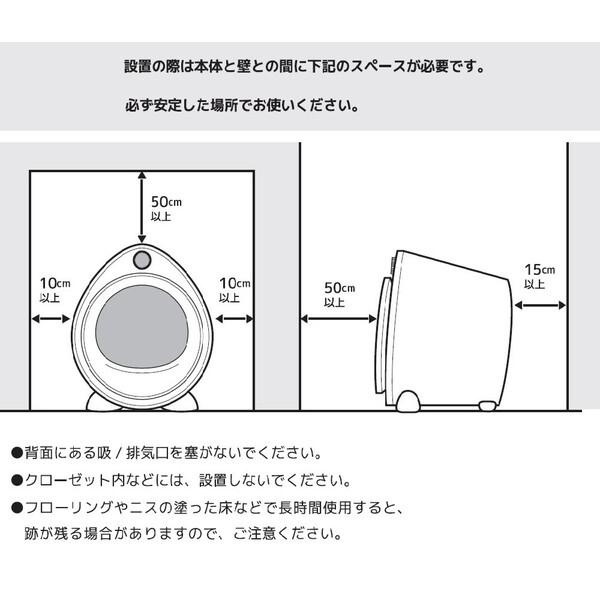 設置の際は本体と壁との間に下記のスペースが必要です。

必ず安定した場所でお使いください。

50cm
以上

10cm
以上

10cm
以上

50cm
以上

15cm
以上

●背面にある吸 / 排気口を塞がないでください。

●クローゼット内などには、設置しないでください。

●フローリングやニスの塗った床などで長時間使用すると、跡が残る場合がありますので、ご注意ください。