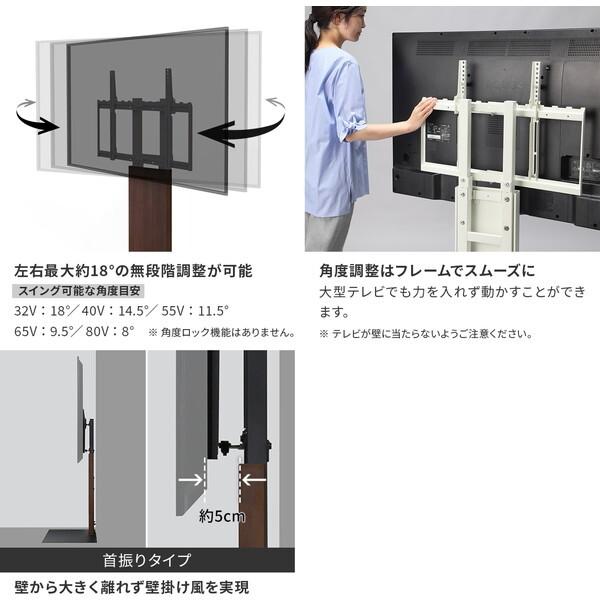 左右最大約18°の無段階調整が可能

スイング可能な角度目安

32V：18°／40V：14.5°／55V：11.5°
65V：9.5°／80V：8°　※ 角度ロック機能はありません。

角度調整はフレームでスムーズに

大型テレビでも力を入れず動かすことができます。

※ テレビが壁に当たらないようご注意ください。

約5cm

首振りタイプ

壁から大きく離れず壁掛け風を実現