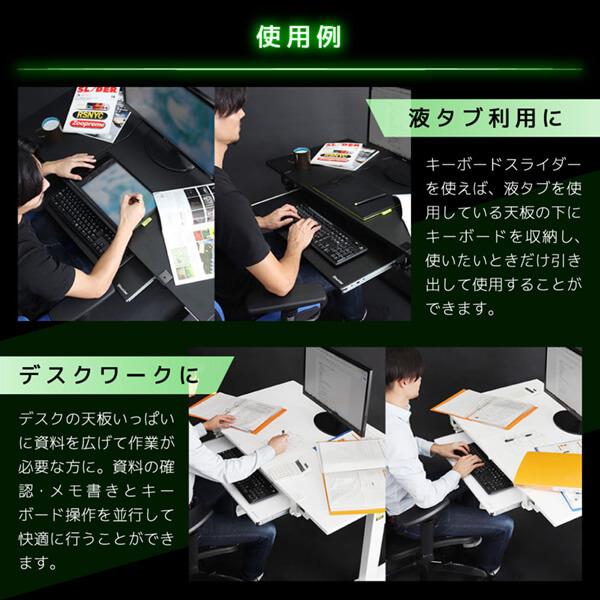 使用例

液タブ利用に

キーボードスライダーを使えば、液タブを使用している天板の下にキーボードを収納し、使いたいときだけ引き出して使用することができます。

デスクワークに

デスクの天板いっぱいに資料を広げて作業が必要な方に。資料の確認・メモ書きとキーボード操作を並行して快適に行うことができます。