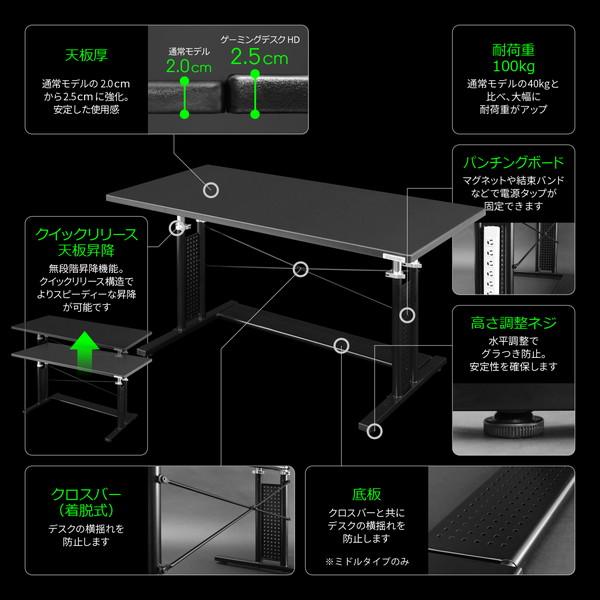 天板厚

通常モデルの 2.0cm から2.5cm に強化。安定した使用感

通常モデル
2.0cm

ゲーミングデスク HD
2.5cm

耐荷重
100kg

通常モデルの40kgと比べ、大幅に耐荷重がアップ

パンチングボード

マグネットや結束バンドなどで電源タップが固定できます

クイックリリース天板昇降

無段階昇降機能。クイックリリース構造でよりスピーディーな昇降が可能です

高さ調整ネジ

水平調整でグラつき防止。安定性を確保します

クロスバー（着脱式）

デスクの横揺れを防止します

底板

クロスバーと共にデスクの横揺れを防止します

※ミドルタイプのみ