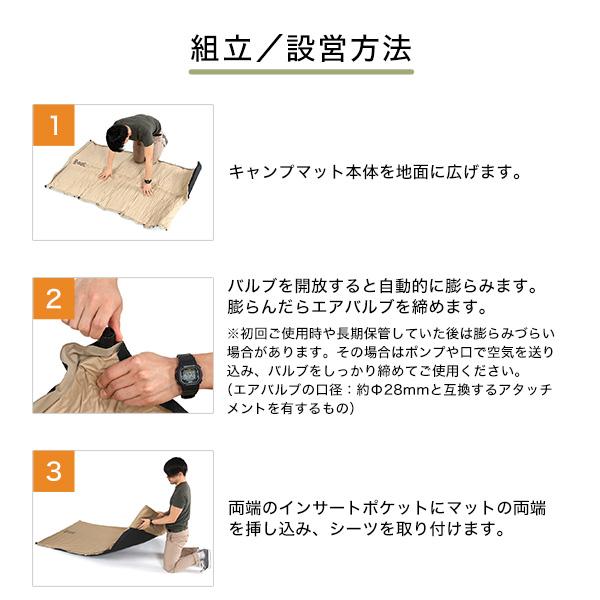 組立／設営方法

1

キャンプマット本体を地面に広げます。

2

バルブを開放すると自動的に膨らみます。膨らんだらエアバルブを締めます。

※初回ご使用時や長期保管していた後は膨らみづらい場合があります。その場合はポンプや口で空気を送り込み、バルブをしっかり締めてご使用ください。（エアバルブの口径：約Φ28mmと互換するアタッチメントを有するもの）

3

両端のインサートポケットにマットの両端を挿し込み、シーツを取り付けます。