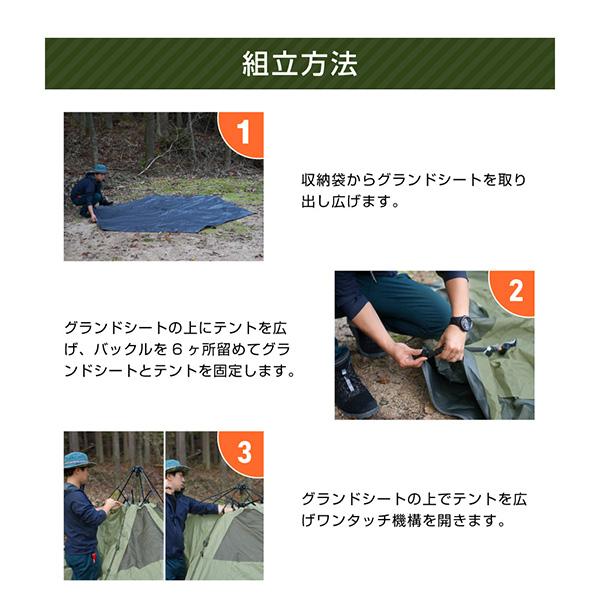 組立方法

1

収納袋からグランドシートを取り出し広げます。

2

グランドシートの上にテントを広げ、バックルを６ヶ所留めてグランドシートとテントを固定します。

3

グランドシートの上でテントを広げワンタッチ機構を開きます。