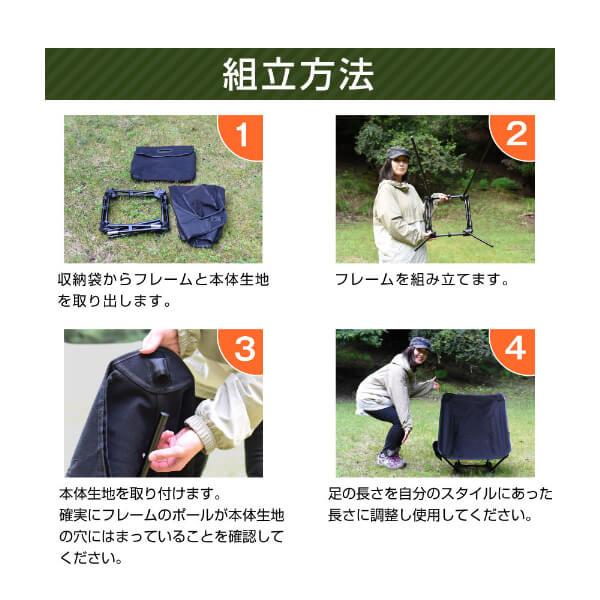 組立方法

1

収納袋からフレームと本体生地を取り出します。

2

フレームを組み立てます。

3

本体生地を取り付けます。
確実にフレームのポールが本体生地の穴にはまっていることを確認してください。

4

足の長さを自分のスタイルにあった長さに調整し使用してください。