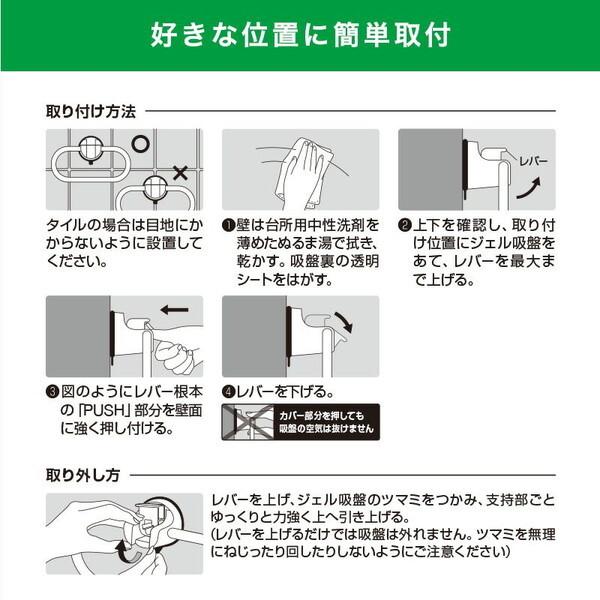 好きな位置に簡単取付

取り付け方法

○

×

タイルの場合は目地にかからないように設置してください。

❶壁は台所用中性洗剤を薄めたぬるま湯で拭き、乾かす。吸盤裏の透明シートをはがす。

レバー

❷上下を確認し、取り付け位置にジェル吸盤をあて、レバーを最大まで上げる。

❸図のようにレバー根本の「PUSH」部分を壁面に強く押し付ける。

❹レバーを下げる。

カバー部分を押しても吸盤の空気は抜けません

取り外し方

レバーを上げ、ジェル吸盤のツマミをつかみ、支持部ごとゆっくりと力強く上へ引き上げる。
(レバーを上げるだけでは吸盤は外れません。ツマミを無理にねじったり回したりしないようにご注意ください)