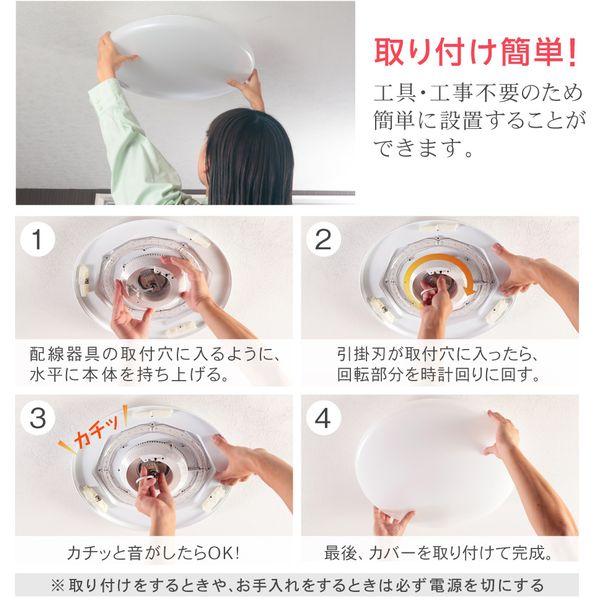 取り付け簡単!

工具・工事不要のため簡単に設置することができます。

1

配線器具の取付穴に入るように、水平に本体を持ち上げる。

2

引掛刃が取付穴に入ったら、回転部分を時計回りに回す。

3

カチッ

カチッと音がしたらOK!

4

最後、カバーを取り付けて完成。

※取り付けをするときや、お手入れをするときは必ず電源を切にする