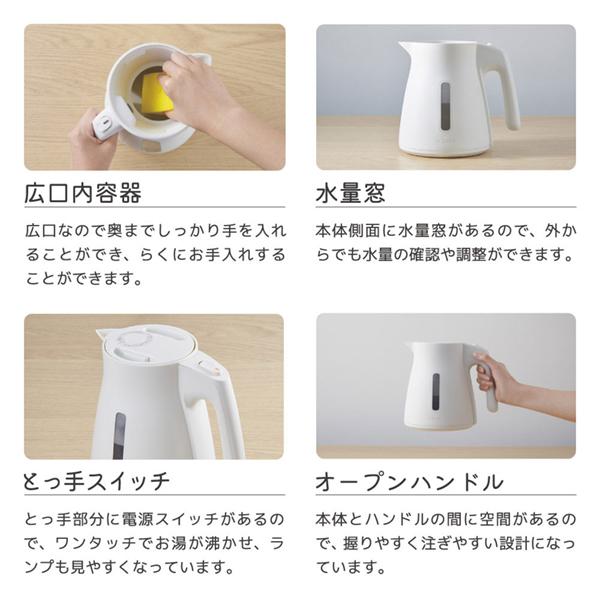 広口内容器

広口なので奥までしっかり手を入れることができ、らくにお手入れすることができます。

水量窓

本体側面に水量窓があるので、外からでも水量の確認や調整ができます。

とっ手スイッチ

とっ手部分に電源スイッチがあるので、ワンタッチでお湯が沸かせ、ランプも見やすくなっています。

オープンハンドル

本体とハンドルの間に空間があるので、握りやすく注ぎやすい設計になっています。