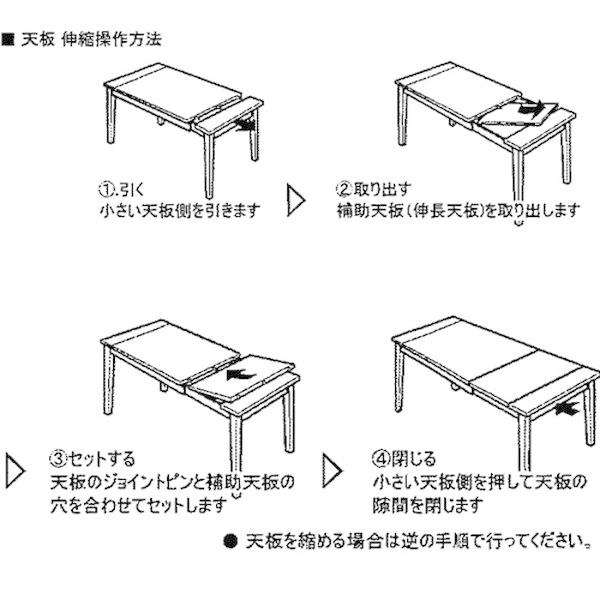 ■ 天板 伸縮操作方法

①.引く
小さい天板側を引きます

②取り出す
補助天板(伸長天板)を取り出します

③セットする
天板のジョイントピンと補助天板の穴を合わせてセットします

④閉じる
小さい天板側を押して天板の隙間を閉じます

● 天板を縮める場合は逆の手順で行ってください。