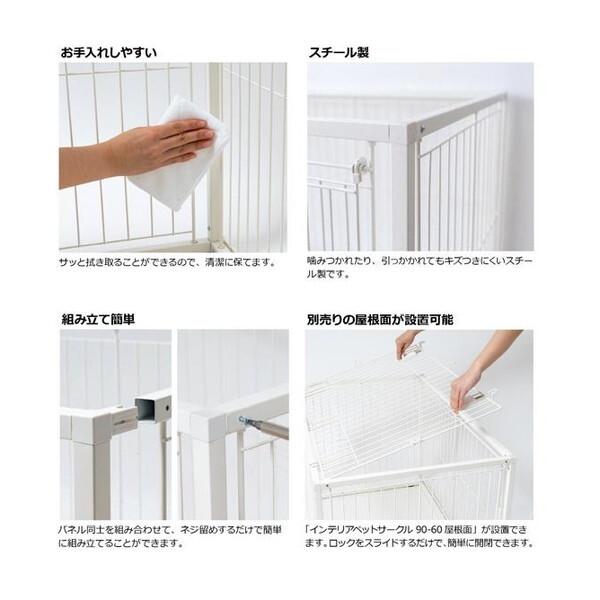 お手入れしやすい

サッと拭き取ることができるので、清潔に保てます。

スチール製

噛みつかれたり、引っかかれてもキズつきにくいスチール製です。

組み立て簡単

パネル同士を組み合わせて、ネジ留めするだけで簡単に組み立てることができます。

別売りの屋根面が設置可能

「インテリアペットサークル 90-60 屋根面」が設置できます。ロックをスライドするだけで、簡単に開閉できます。