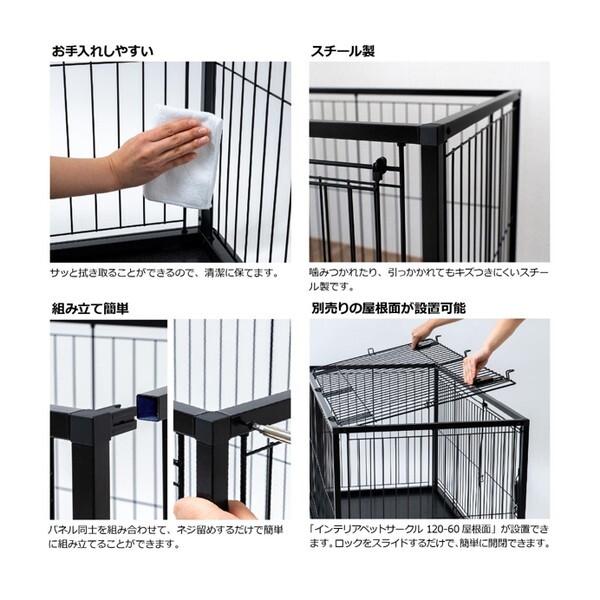 お手入れしやすい

サッと拭き取ることができるので、清潔に保てます。

スチール製

噛みつかれたり、引っかかれてもキズつきにくいスチール製です。

組み立て簡単

パネル同士を組み合わせて、ネジ留めするだけで簡単に組み立てることができます。

別売りの屋根面が設置可能

「インテリアペットサークル 120-60 屋根面」が設置できます。ロックをスライドするだけで、簡単に開閉できます。