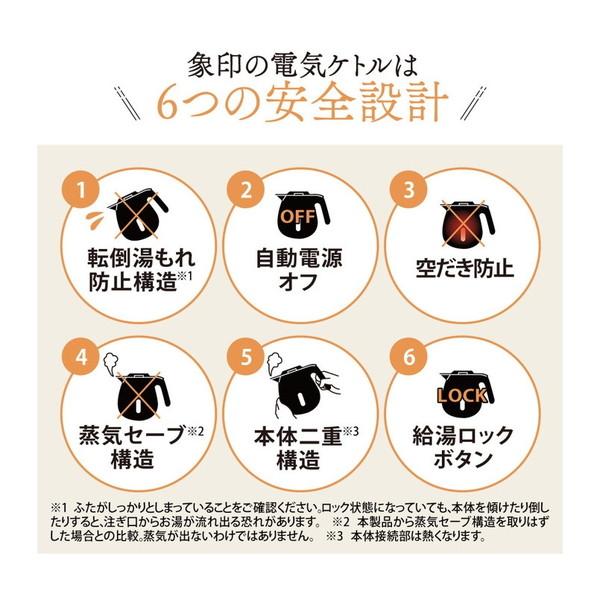 象印の電気ケトルは
6つの安全設計

1
転倒湯もれ防止構造※1

2
OFF
自動電源オフ

3
空だき防止

4
蒸気セーブ※2構造

5
本体二重※3構造

6
LOCK
給湯ロックボタン

※1 ふたがしっかりとしまっていることをご確認ください。ロック状態になっていても、本体を傾けたり倒したりすると、注ぎ口からお湯が流れ出る恐れがあります。 ※2 本製品から蒸気セーブ構造を取りはずした場合との比較。蒸気が出ないわけではありません。 ※3 本体接続部は熱くなります。