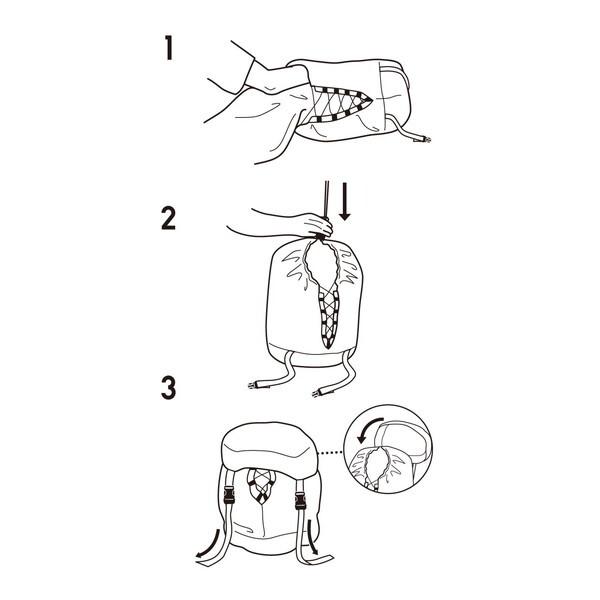 1

2

3