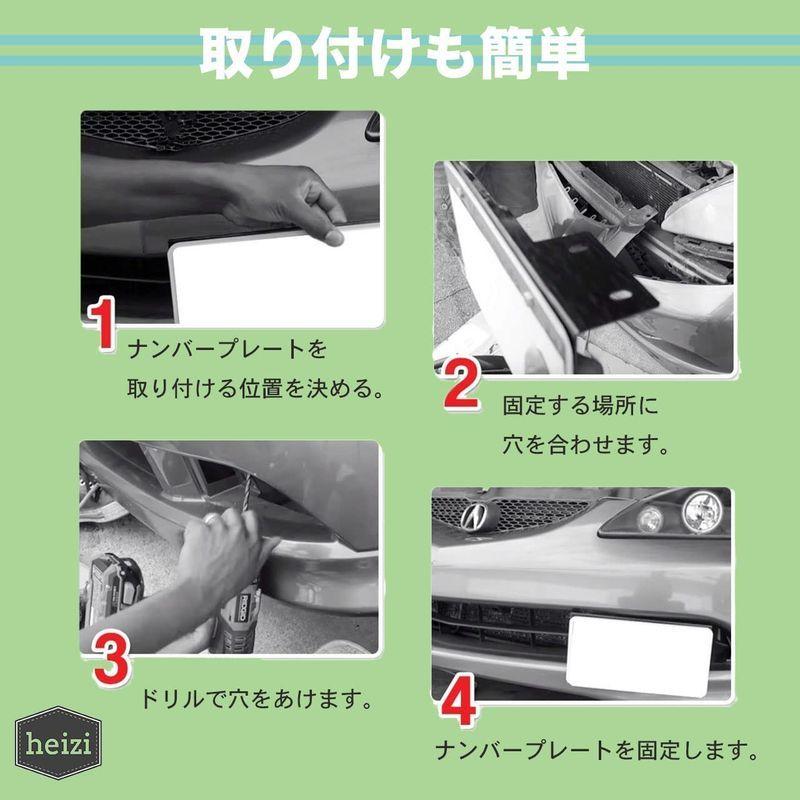 取り付けも簡単

1
ナンバープレートを
取り付ける位置を決める。

2
固定する場所に
穴を合わせます。

3
ドリルで穴をあけます。

4
ナンバープレートを固定します。

heizi