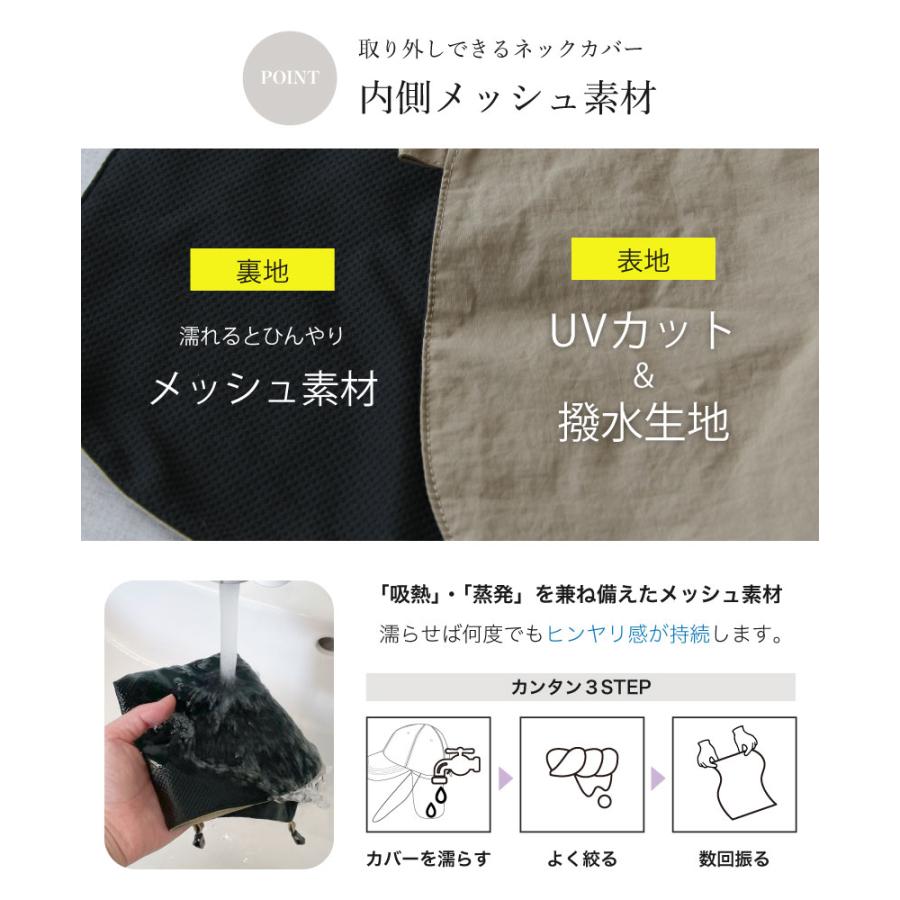 POINT

取り外しできるネックカバー

内側メッシュ素材

裏地

濡れるとひんやり

メッシュ素材

表地

UVカット
&
撥水生地

「吸熱」・「蒸発」を兼ね備えたメッシュ素材

濡らせば何度でもヒンヤリ感が持続します。

カンタン３STEP

カバーを濡らす

よく絞る

数回振る