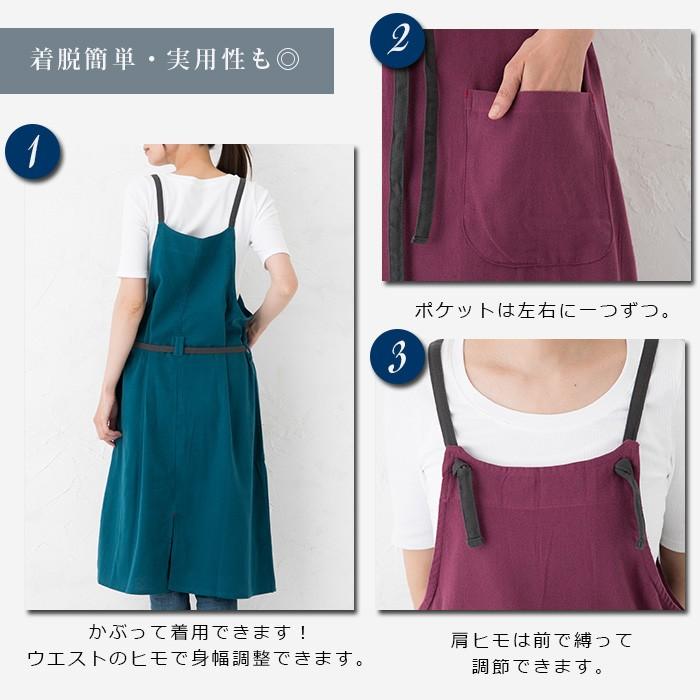 着脱簡単・実用性も◎

1

かぶって着用できます！
ウエストのヒモで身幅調整できます。

2

ポケットは左右に一つずつ。

3

肩ヒモは前で縛って
調節できます。